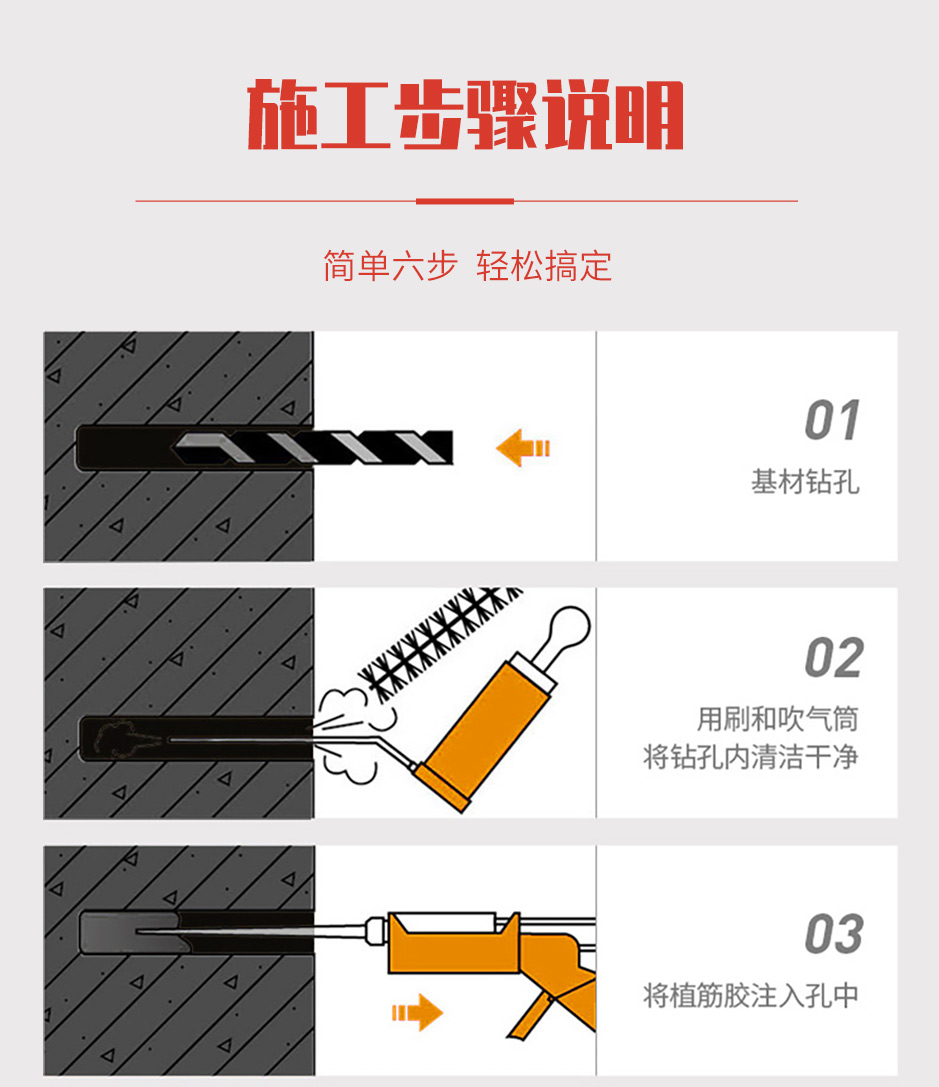 施工步骤说明

简单六步 轻松搞定

01
基材钻孔

02
用刷和吹气筒
将钻孔内清洁干净

03
将植筋胶注入孔中